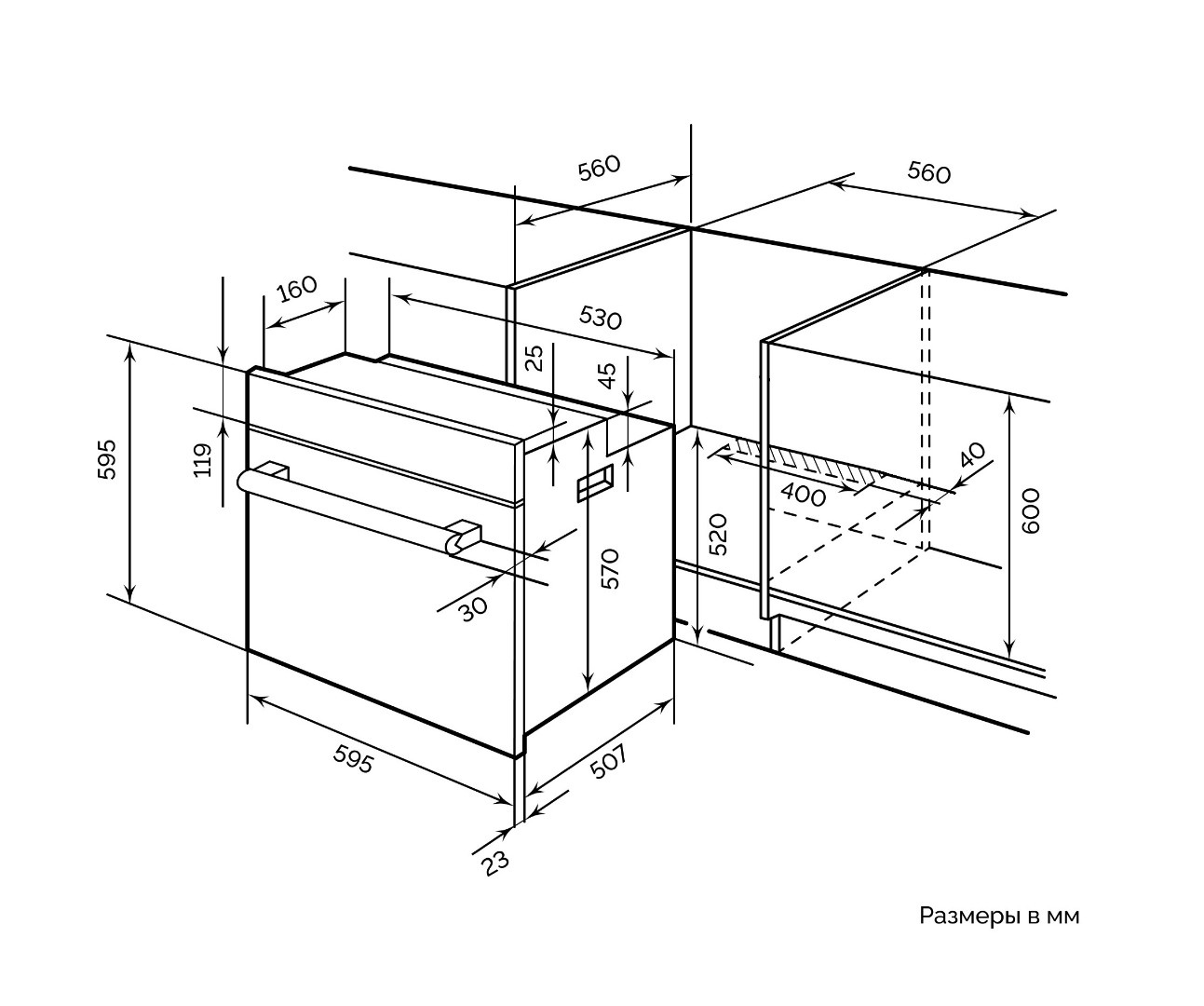 560
560
160
530
25
45
595
119
40
400
600
520
570
30
595
507
23
Размеры в мм